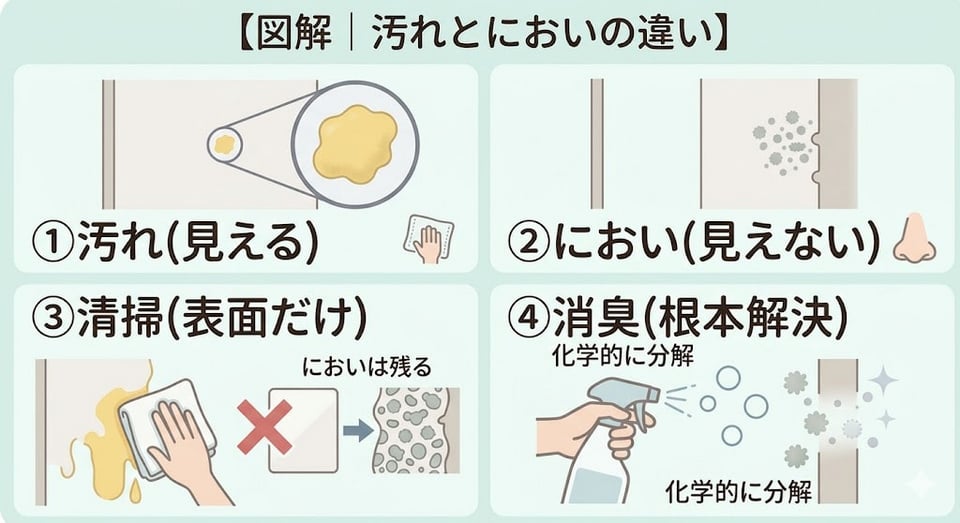 【図解｜汚れとにおいの違い】

①汚れ(見える)

②におい(見えない)

③清掃(表面だけ)

においは残る

④消臭(根本解決)

化学的に分解

化学的に分解