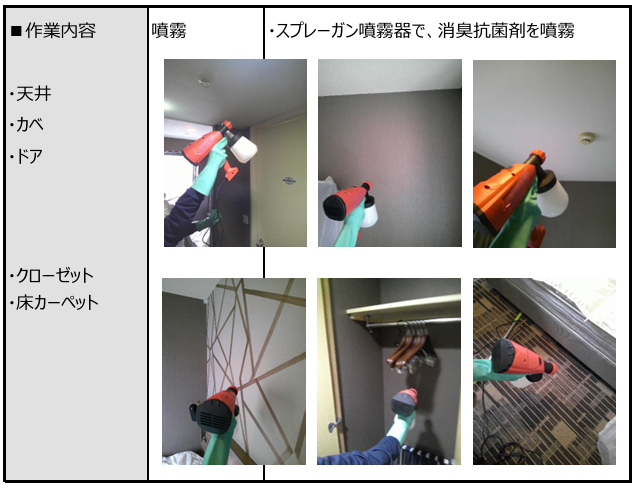 ■作業内容

・天井
・カベ
・ドア

・クローゼット
・床カーペット

噴霧

・スプレーガン噴霧器で、消臭抗菌剤を噴霧