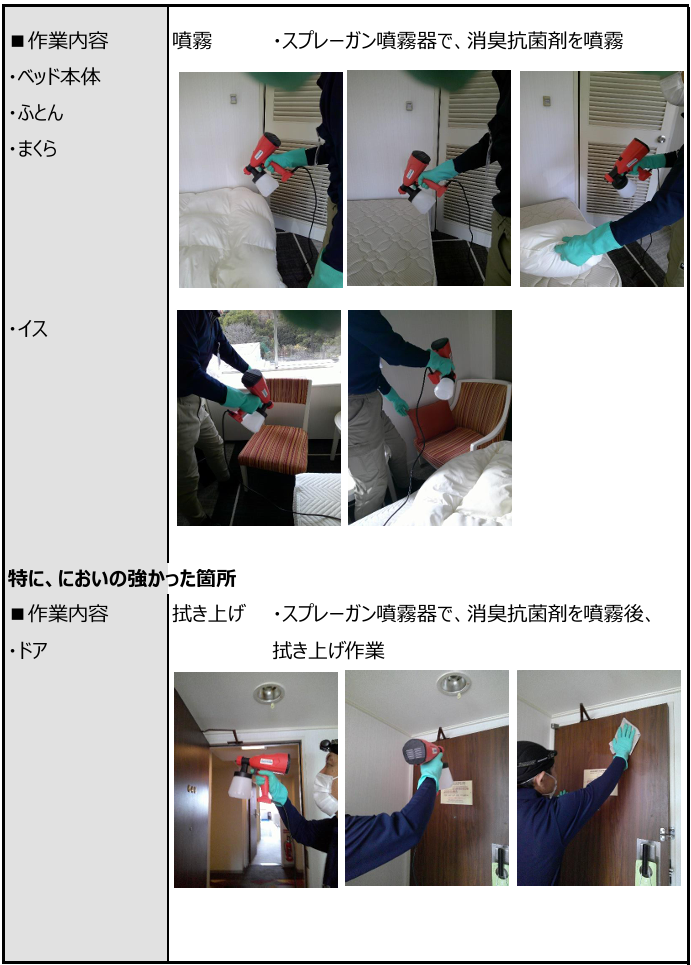 ■作業内容
・ベッド本体
・ふとん
・まくら

噴霧　・スプレーガン噴霧器で、消臭抗菌剤を噴霧

・イス

特に、においの強かった箇所

■作業内容
・ドア

拭き上げ　・スプレーガン噴霧器で、消臭抗菌剤を噴霧後、拭き上げ作業