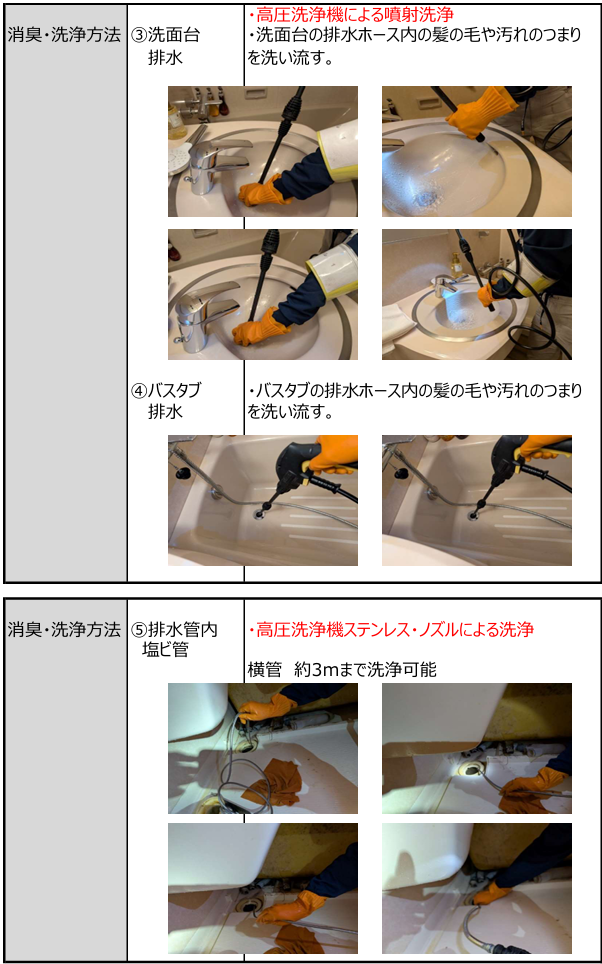 | 消臭・洗浄方法 | ③洗面台 排水 | ・高圧洗浄機による噴射洗浄 ・洗面台の排水ホース内の髪の毛や汚れのつまりを洗い流す。 |
|---|---|---|
| | ④バスタブ 排水 | ・バスタブの排水ホース内の髪の毛や汚れのつまりを洗い流す。 |

| 消臭・洗浄方法 | ⑤排水管内 塩ビ管 | ・高圧洗浄機ステンレス・ノズルによる洗浄 横管 約3mまで洗浄可能 |
|---|---|---|