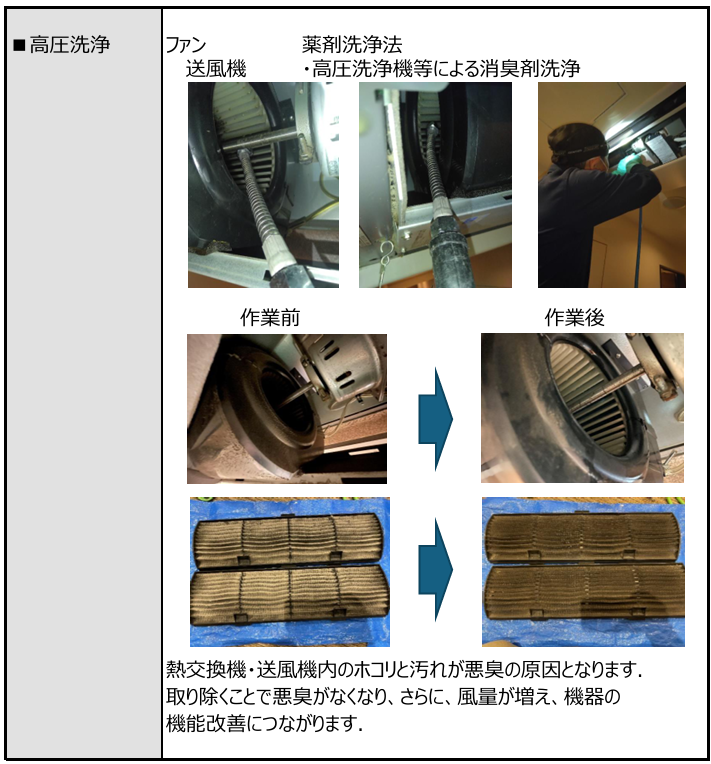 ■高圧洗浄

ファン
送風機

薬剤洗浄法
・高圧洗浄機等による消臭剤洗浄

作業前

作業後

熱交換機・送風機内のホコリと汚れが悪臭の原因となります.
取り除くことで悪臭がなくなり、さらに、風量が増え、機器の機能改善につながります.