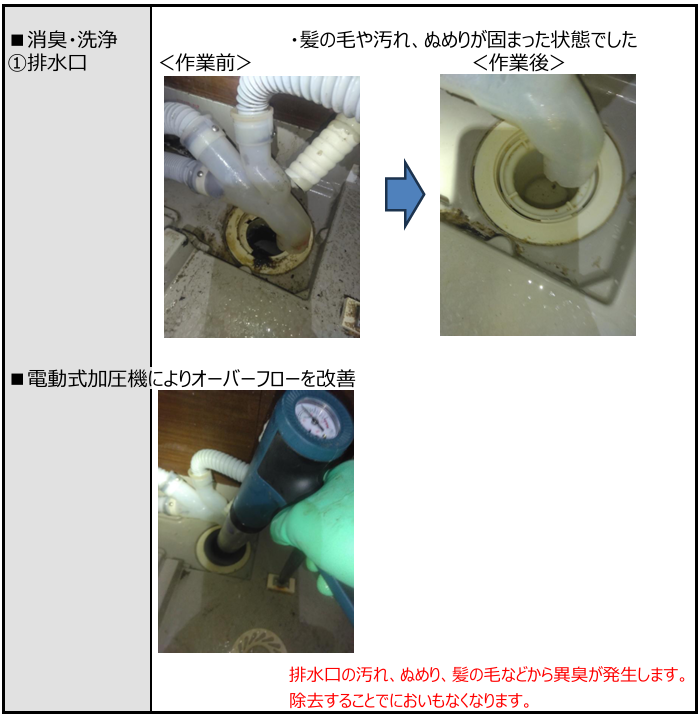 ■消臭･洗浄
①排水口

・髪の毛や汚れ、ぬめりが固まった状態でした

＜作業前＞

＜作業後＞

■電動式加圧機によりオーバーフローを改善

排水口の汚れ、ぬめり、髪の毛などから異臭が発生します。
除去することでにおいもなくなります。